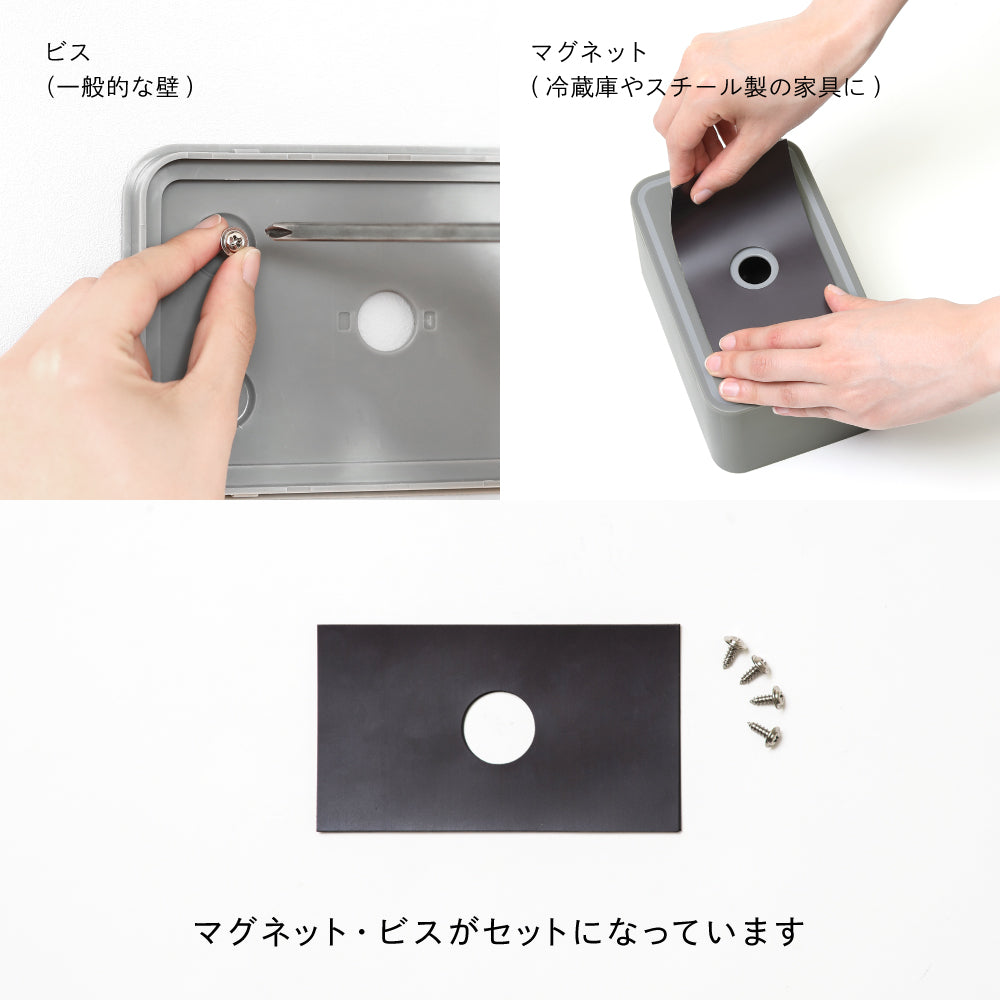 ビス
（一般的な壁）

マグネット
（冷蔵庫やスチール製の家具に）

マグネット・ビスがセットになっています